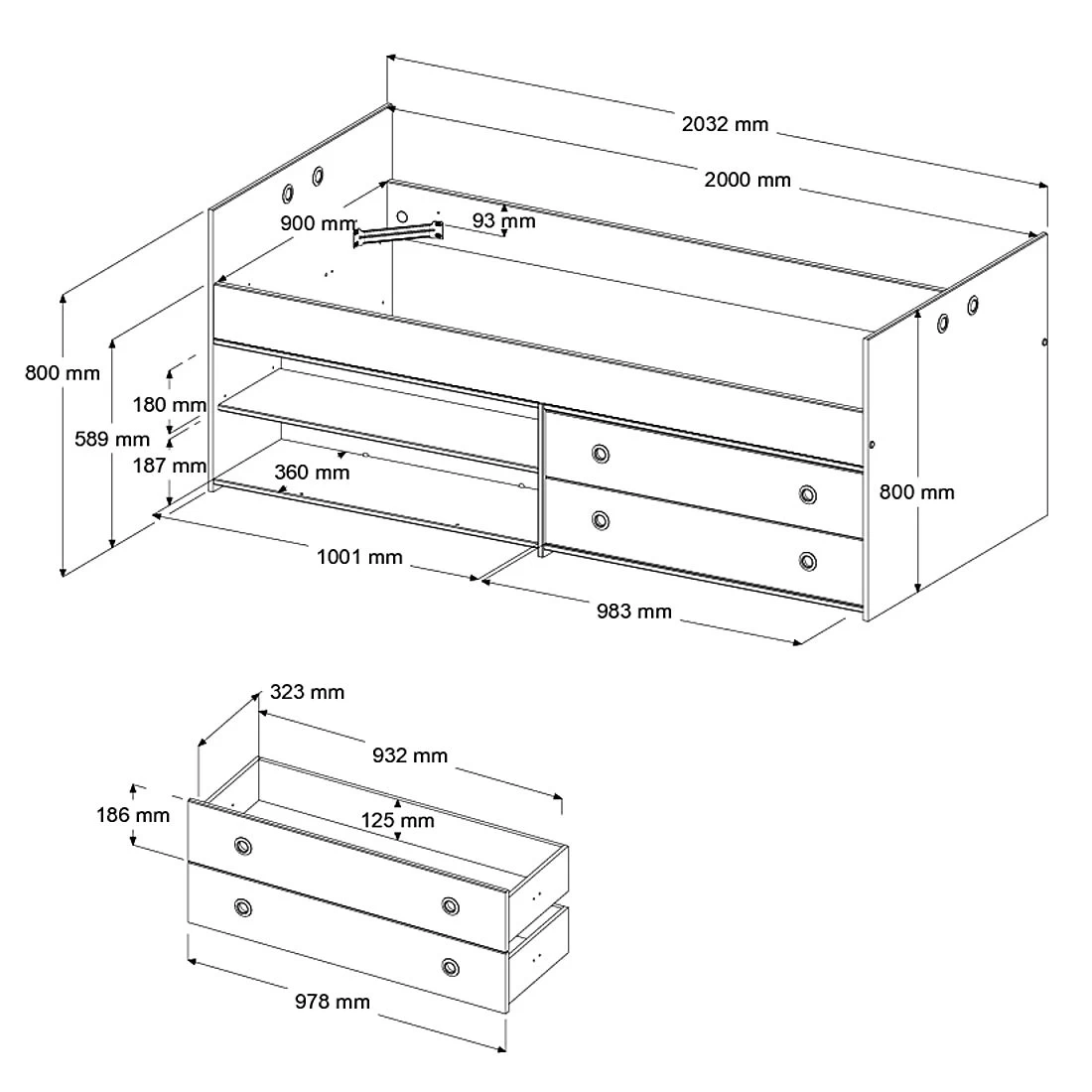 2032 mm
2000 mm
900 mm
93 mm
800 mm
180 mm
589 mm
187 mm
360 mm
800 mm
1001 mm
983 mm
323 mm
932 mm
186 mm
125 mm
978 mm