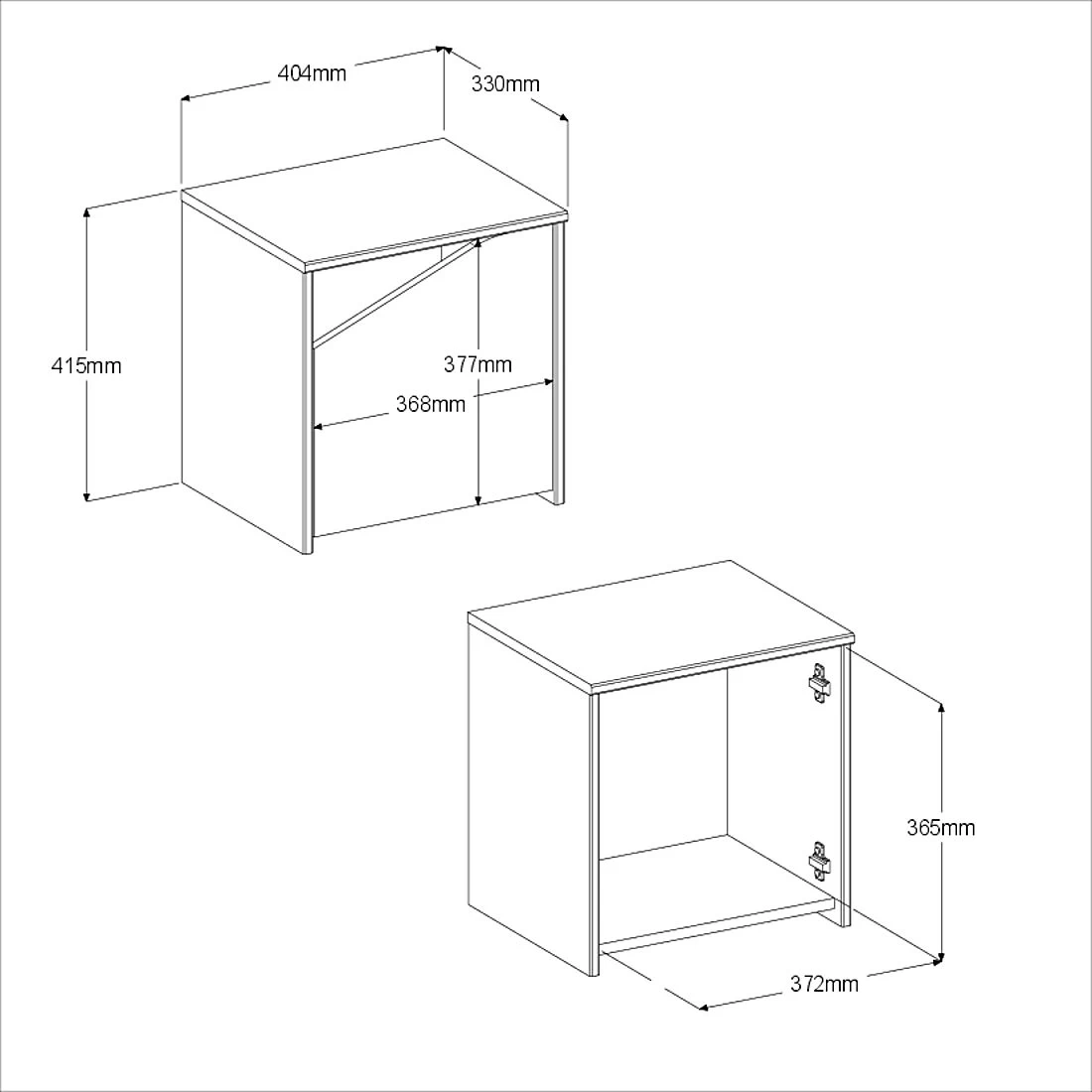 404mm
330mm
415mm
377mm
368mm
365mm
372mm