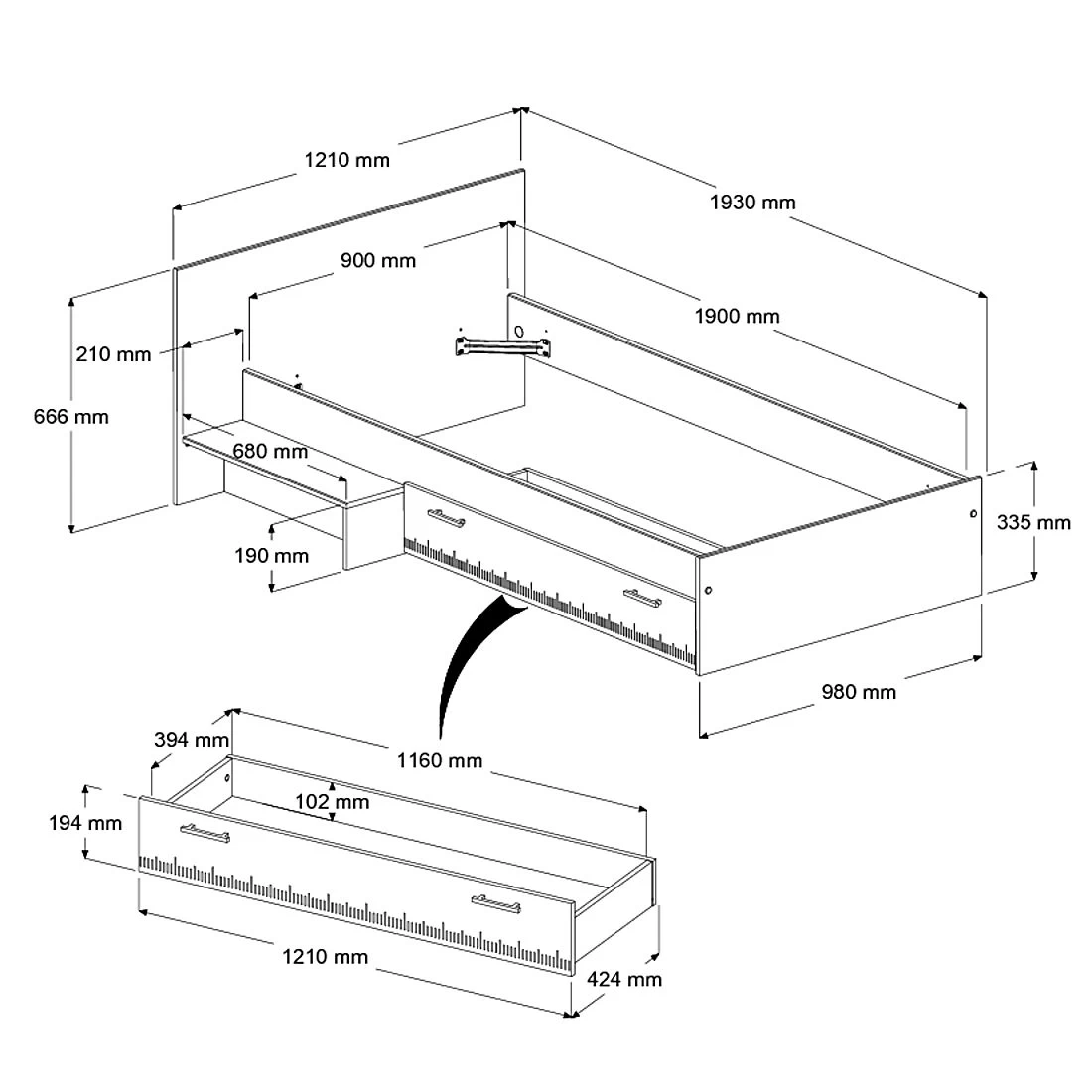 1210 mm
1930 mm
900 mm
1900 mm
210 mm
666 mm
680 mm
190 mm
335 mm
980 mm
394 mm
1160 mm
102 mm
194 mm
1210 mm
424 mm