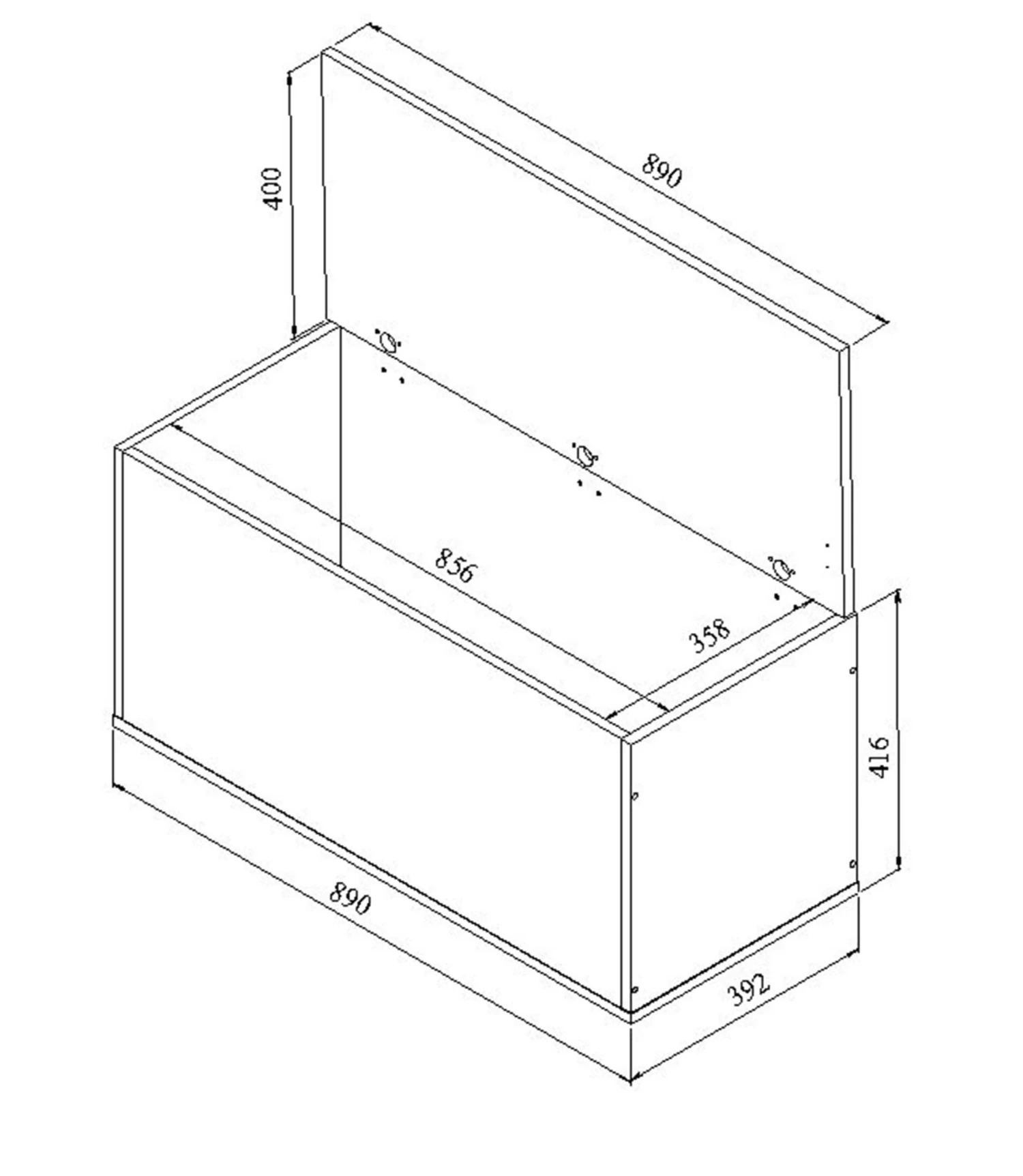 400
890
856
358
416
890
392