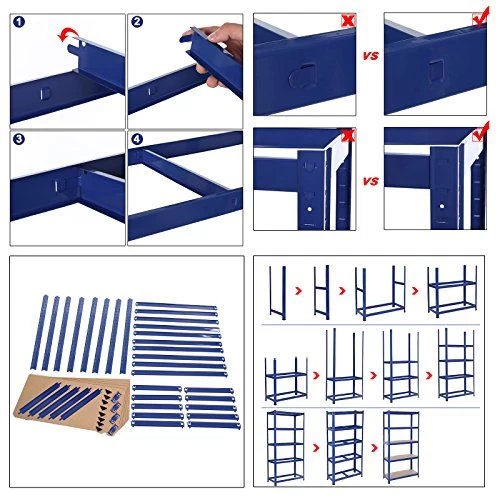 1

2

3

4

VS

VS