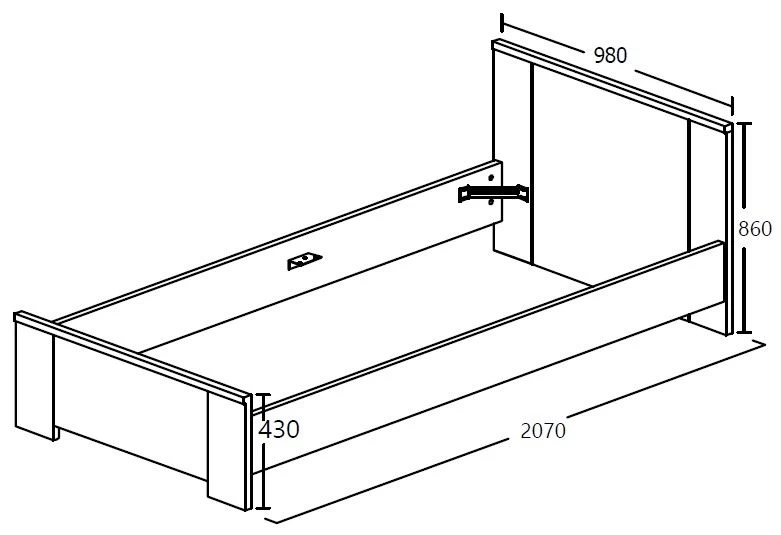 980
860
430
2070