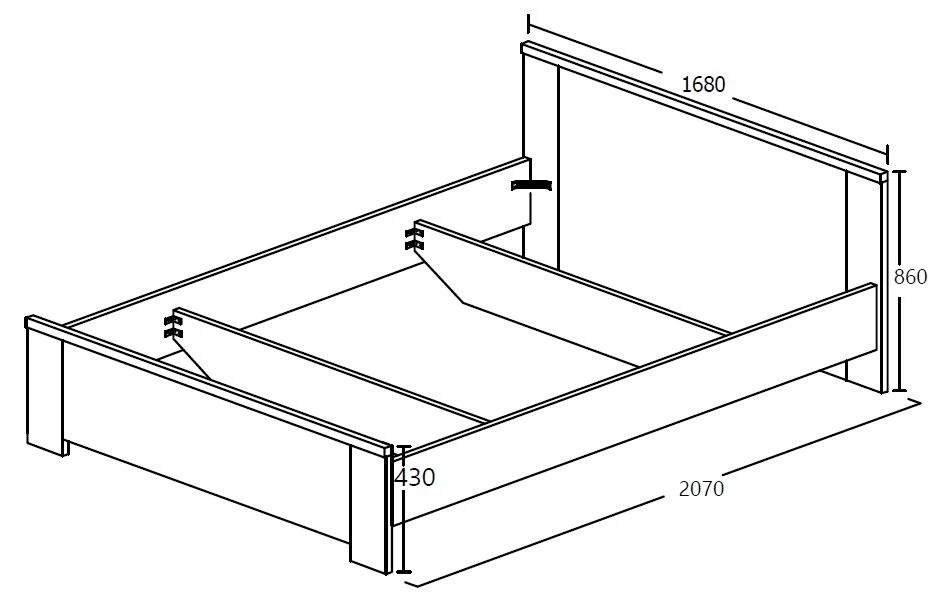 1680

860

430

2070