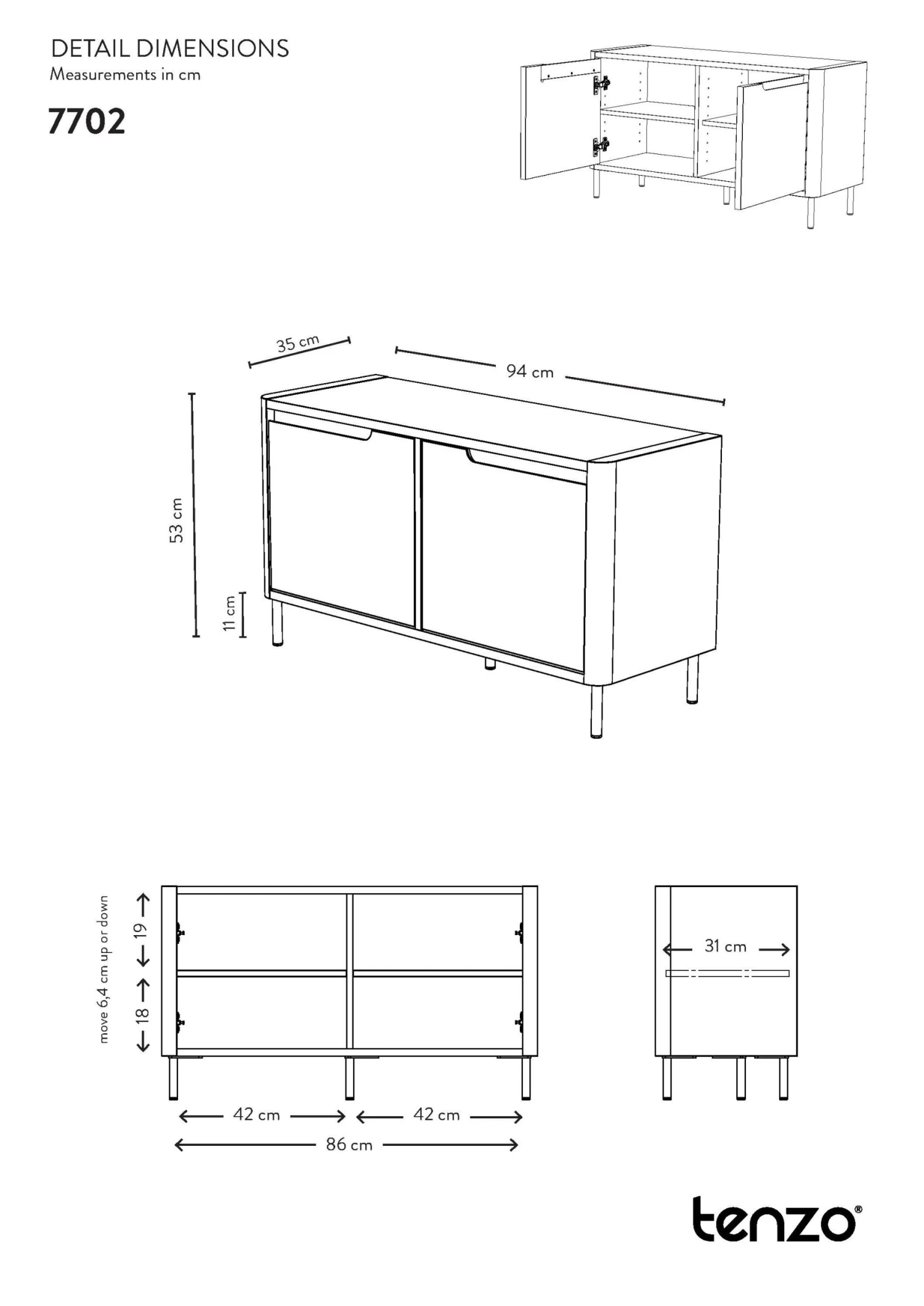 DETAIL DIMENSIONS
Measurements in cm

7702

35 cm
94 cm
53 cm
11 cm

move 6,4 cm up or down
19
18

42 cm
42 cm
86 cm

31 cm

tenzo®