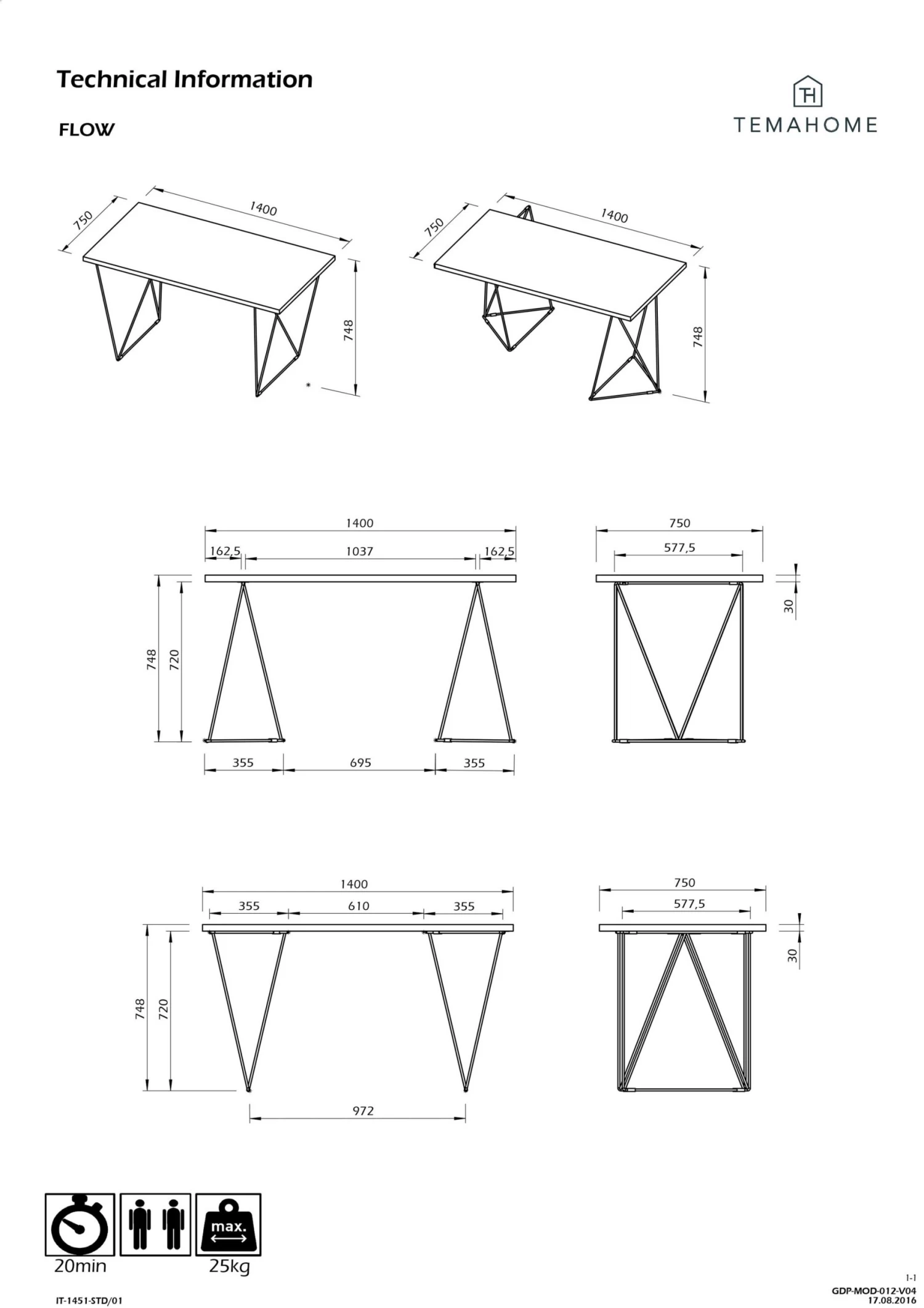 Technical Information

FLOW

TH
TEMAHOME

750
1400
748
*

750
1400
748

1400
162,5
1037
162,5
748
720
355
695
355

750
577,5
30

1400
355
610
355
748
720
972

750
577,5
30

20min
max.
25kg

IT-1451-STD/01

1-1
GDP-MOD-012-V04
17.08.2016