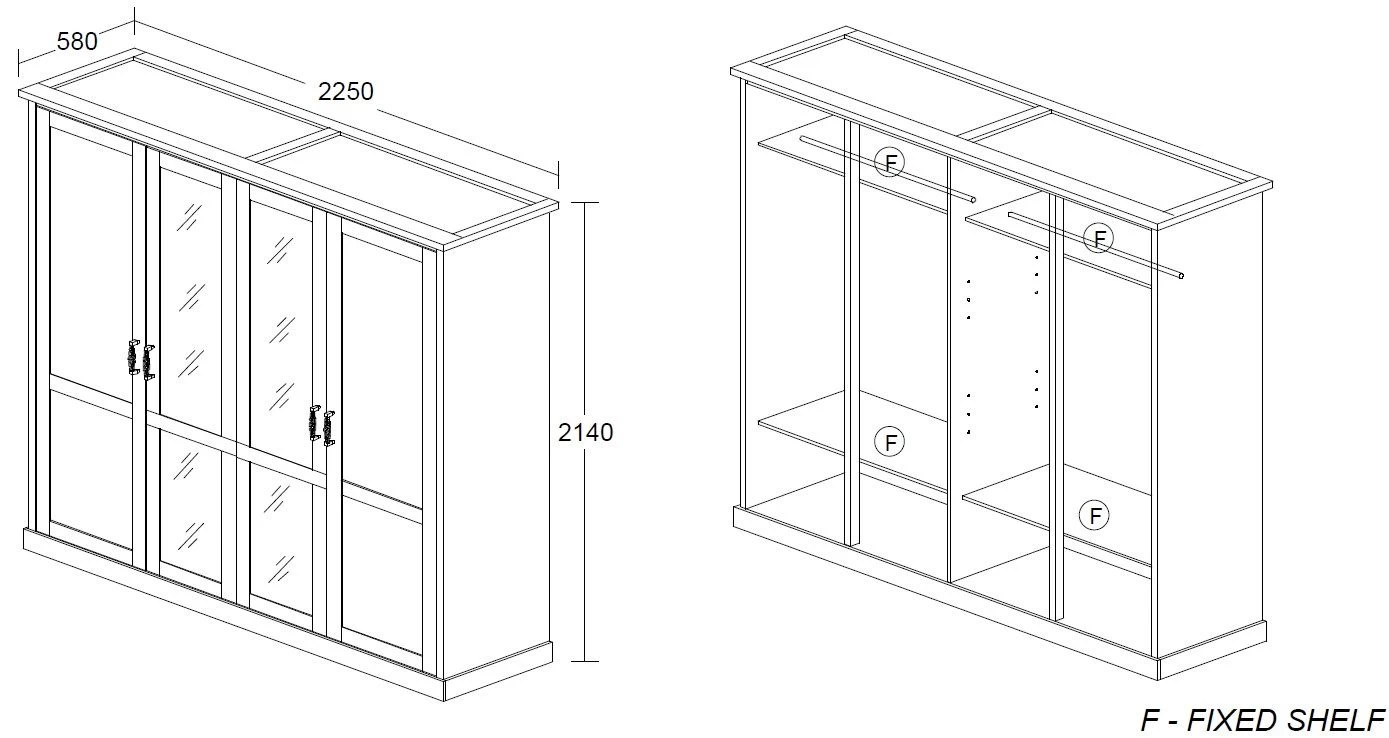 580
2250
2140
F
F
F
F
F - FIXED SHELF