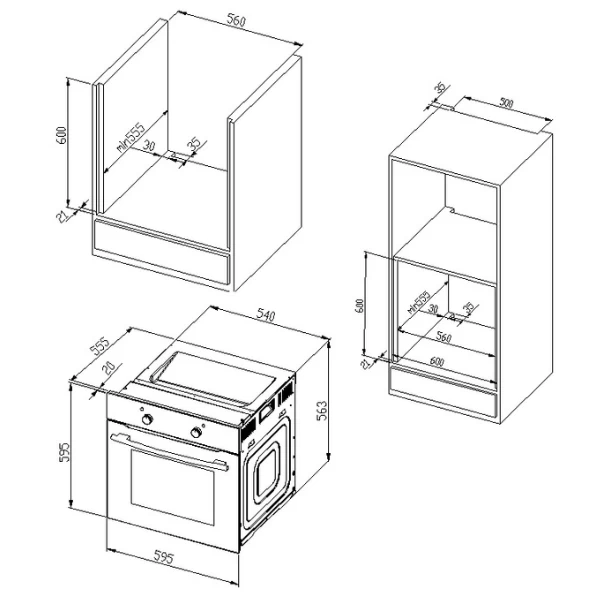 560
600
min555
30
35
21
35
500
600
min555
30
35
560
600
21
540
555
20
563
595
595