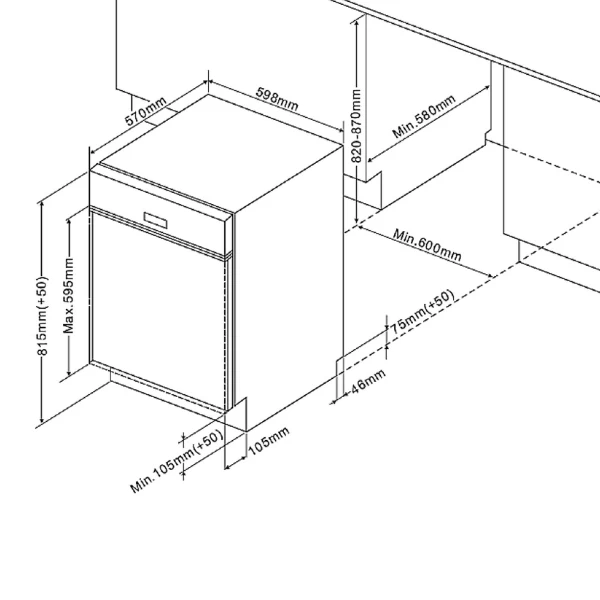 570mm
598mm
820-870mm
Min.580mm
Min.600mm
815mm(+50)
Max.595mm
75mm(+50)
46mm
105mm
Min.105mm(+50)