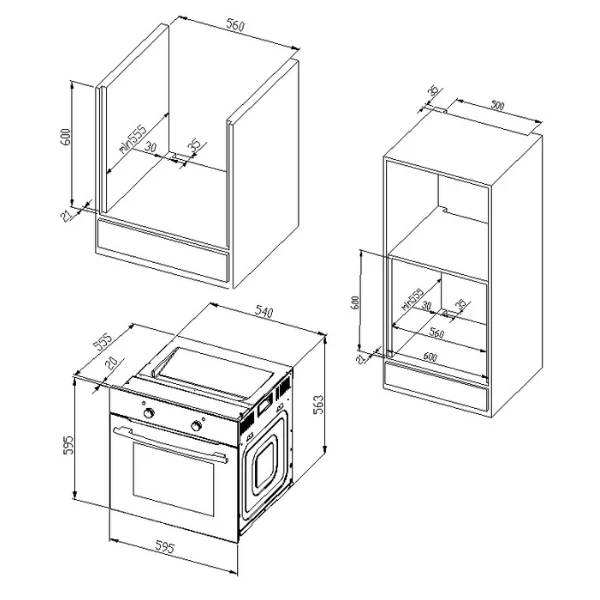 560

600

min555

30

35

21

35

500

600

min555

30

35

560

21

600

540

555

20

563

595

595