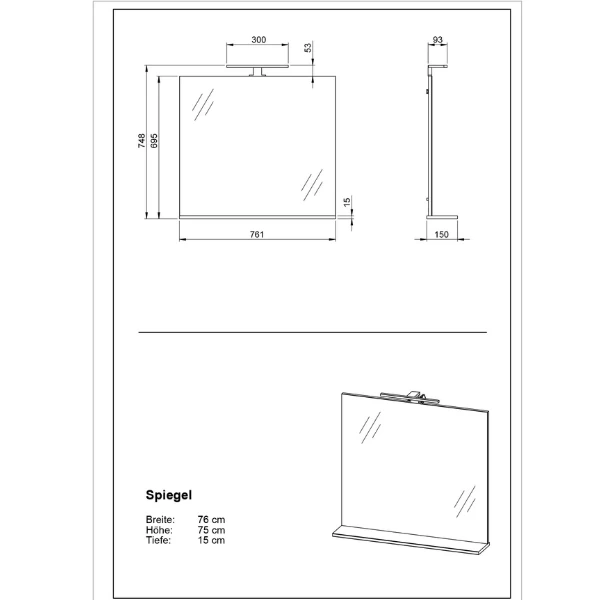 300
53
93
748
695
15
761
150

Spiegel

Breite: 76 cm
Höhe: 75 cm
Tiefe: 15 cm