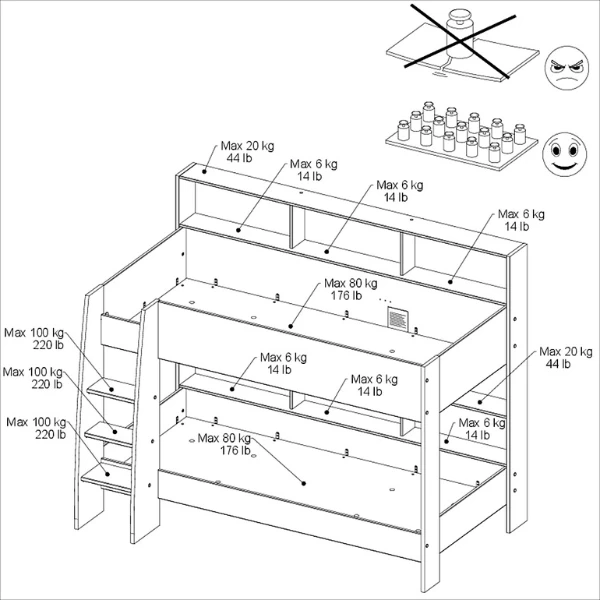 Max 20 kg
44 lb

Max 6 kg
14 lb

Max 6 kg
14 lb

Max 6 kg
14 lb

Max 80 kg
176 lb

Max 100 kg
220 lb

Max 100 kg
220 lb

Max 100 kg
220 lb

Max 6 kg
14 lb

Max 6 kg
14 lb

Max 20 kg
44 lb

Max 6 kg
14 lb

Max 80 kg
176 lb