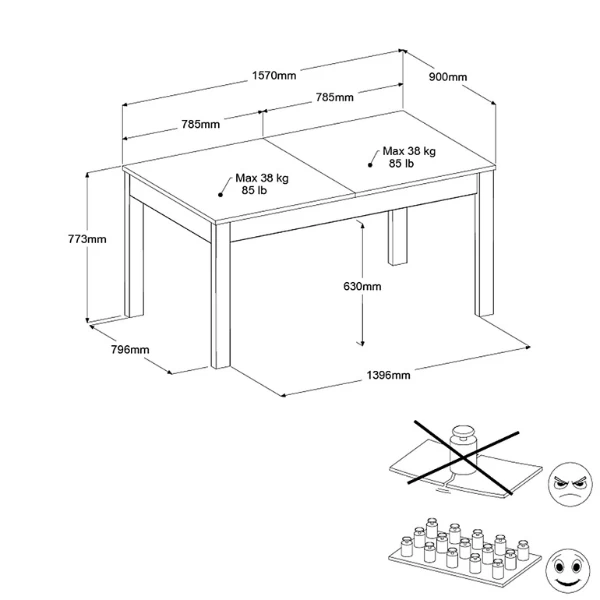 1570mm

900mm

785mm

785mm

Max 38 kg
85 lb

Max 38 kg
85 lb

773mm

630mm

796mm

1396mm